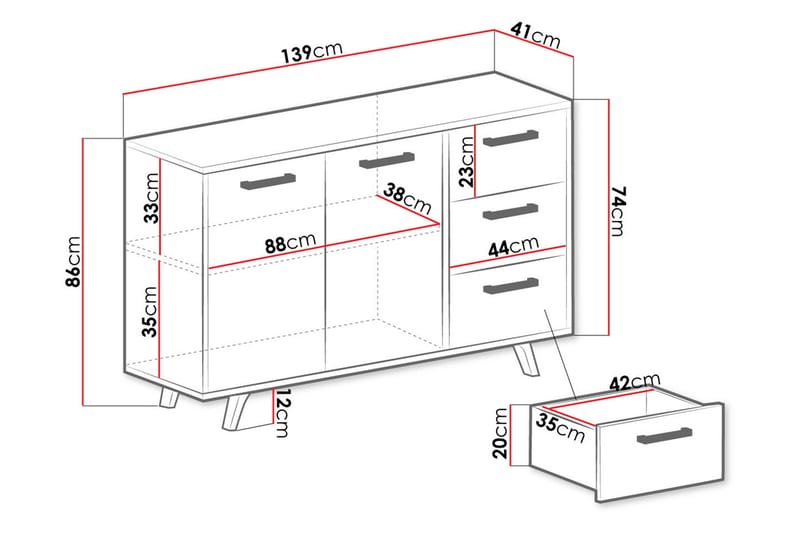 139cm
41cm
86cm
33cm
35cm
88cm
38cm
23cm
44cm
74cm
12cm
42cm
35cm
20cm