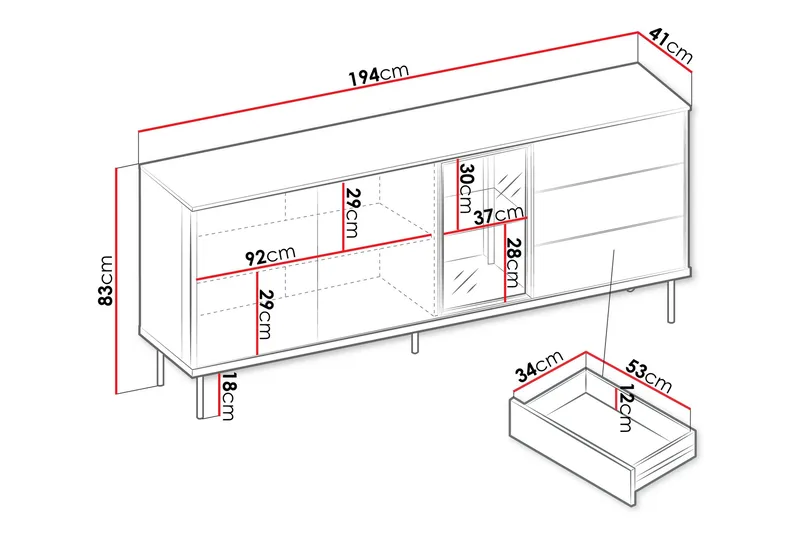 194cm
41cm
83cm
29cm
92cm
29cm
30cm
37cm
28cm
18cm
34cm
53cm
12cm