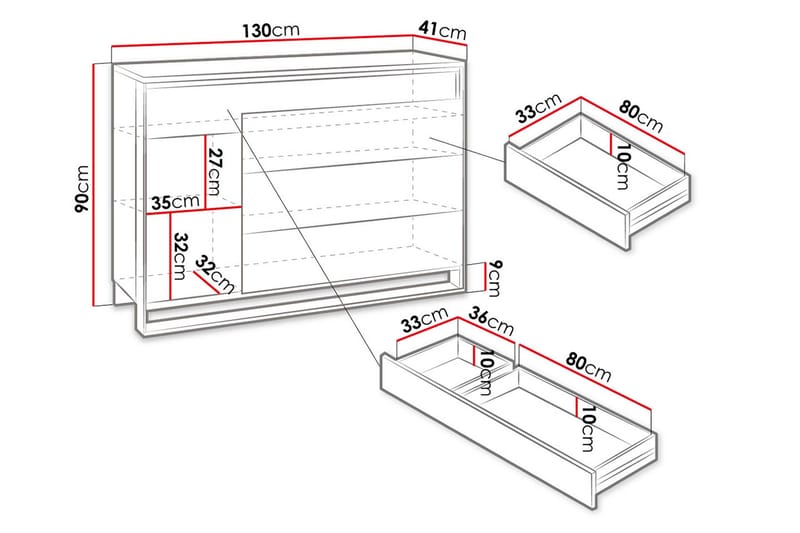 130cm
41cm
90cm
27cm
35cm
32cm
32cm
9cm
33cm
80cm
10cm
33cm
36cm
10cm
80cm
10cm