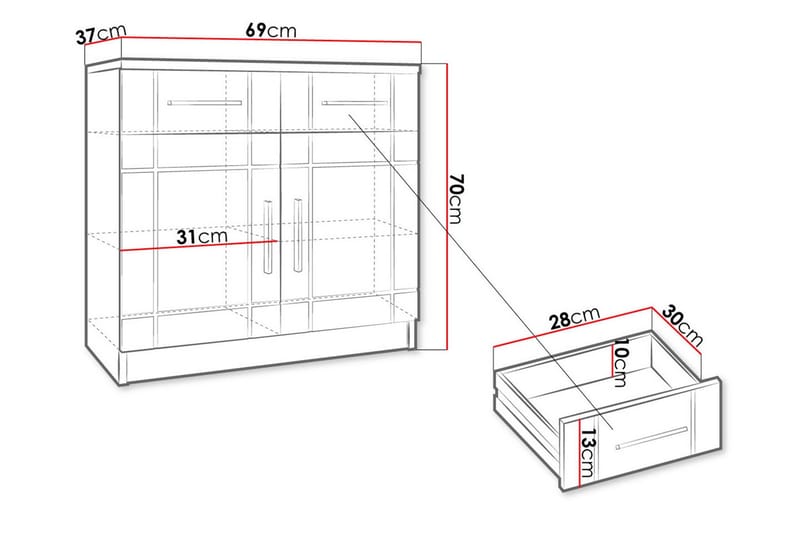 37cm
69cm
70cm
31cm
28cm
30cm
10cm
13cm