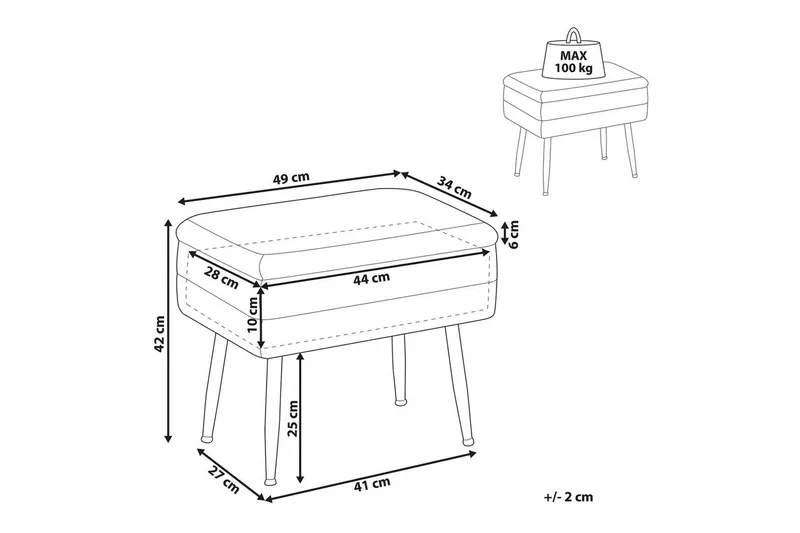 MAX
100 kg

49 cm
34 cm
6 cm
28 cm
44 cm
10 cm
42 cm
25 cm
27 cm
41 cm
+/- 2 cm