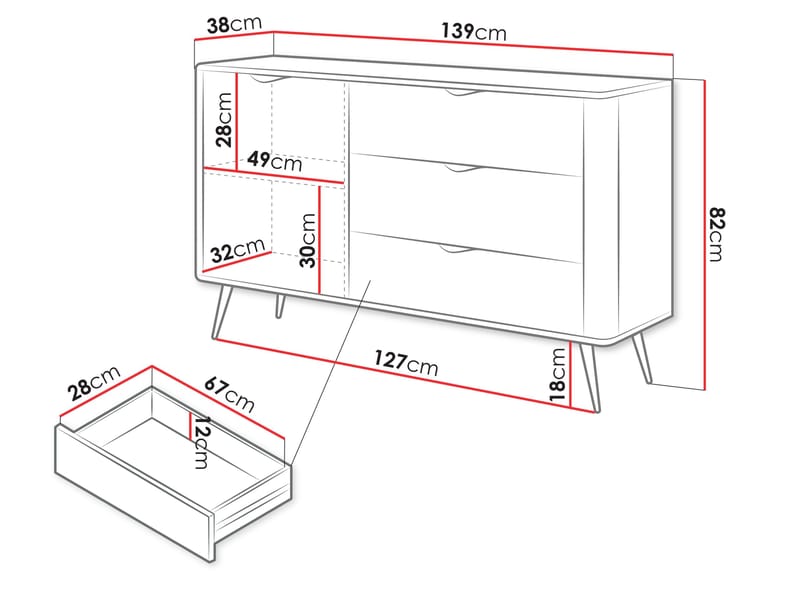 38cm
139cm
28cm
49cm
32cm
30cm
82cm
127cm
18cm
28cm
67cm
12cm