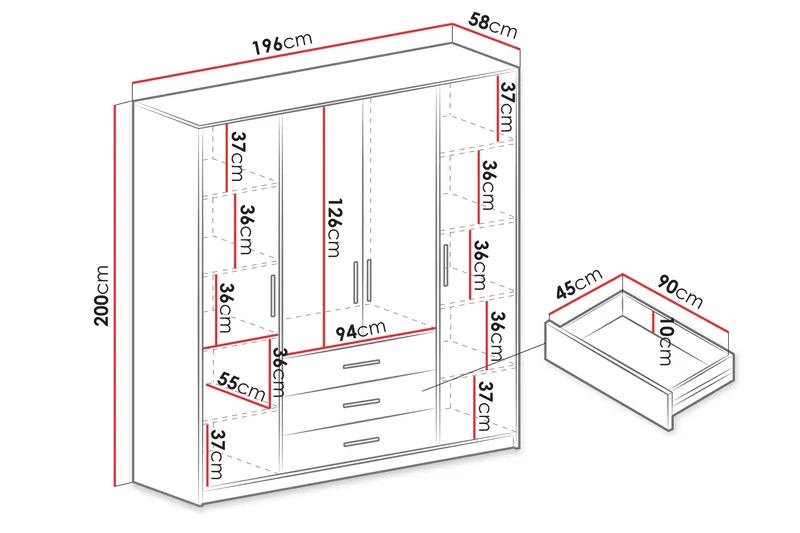 196cm
58cm
200cm
37cm
36cm
36cm
36cm
55cm
37cm
126cm
94cm
37cm
36cm
36cm
36cm
37cm
45cm
90cm
10cm